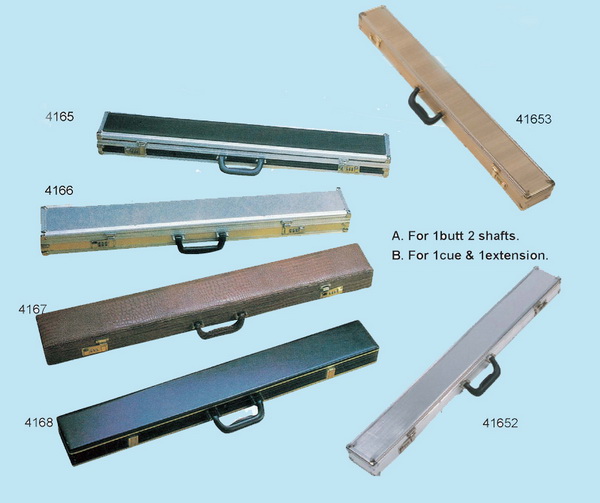 4165

41653

4166

A. For 1butt 2 shafts.

B. For 1cue & 1extension.

4167

4168

41652