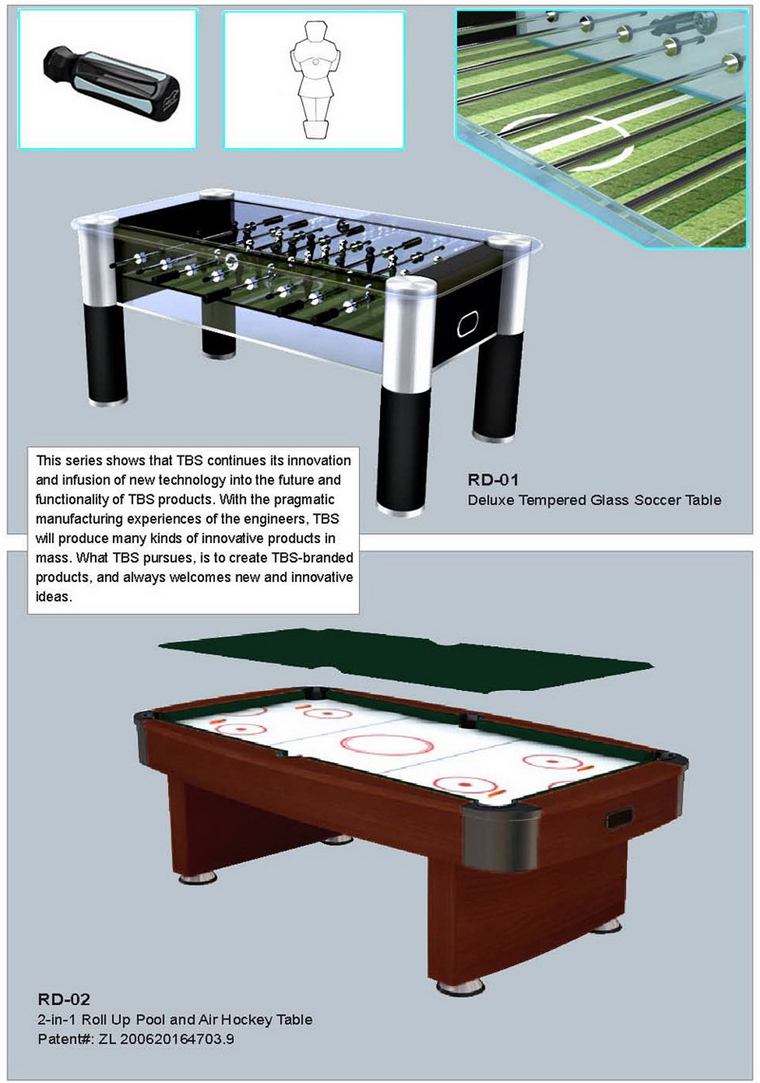 This series shows that TBS continues its innovation and infusion of new technology into the future and functionality of TBS products. With the pragmatic manufacturing experiences of the engineers, TBS will produce many kinds of innovative products in mass. What TBS pursues, is to create TBS-branded products, and always welcomes new and innovative ideas.

RD-01
Deluxe Tempered Glass Soccer Table

RD-02
2-in-1 Roll Up Pool and Air Hockey Table
Patent#: ZL 200620164703.9